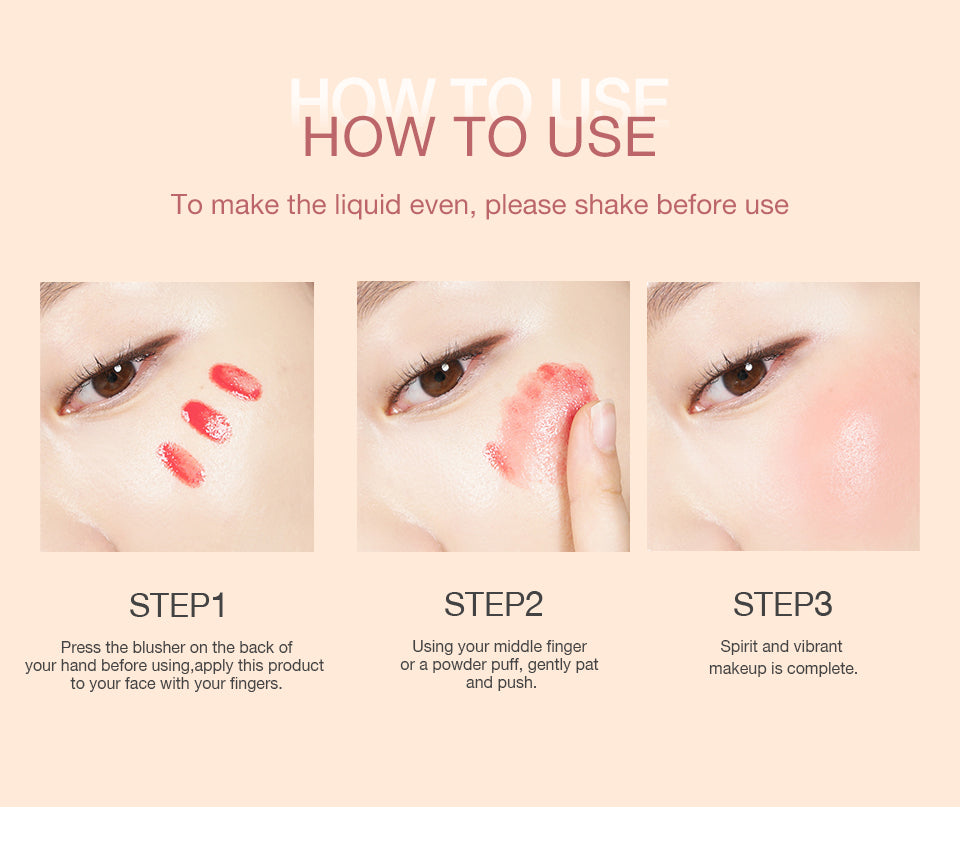 HOW TO USE
HOW TO USE

To make the liquid even, please shake before use

STEP1

Press the blusher on the back of your hand before using,apply this product to your face with your fingers.

STEP2

Using your middle finger or a powder puff, gently pat and push.

STEP3

Spirit and vibrant makeup is complete.