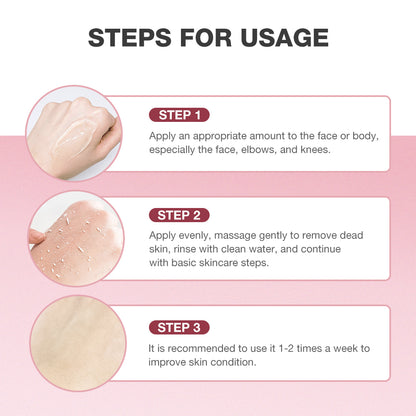 STEPS FOR USAGE

STEP 1

Apply an appropriate amount to the face or body, especially the face, elbows, and knees.

STEP 2

Apply evenly, massage gently to remove dead skin, rinse with clean water, and continue with basic skincare steps.

STEP 3

It is recommended to use it 1-2 times a week to improve skin condition.