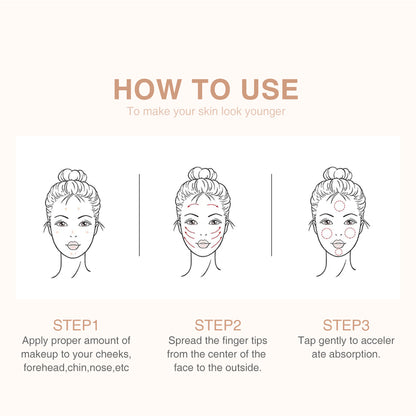 HOW TO USE
To make your skin look younger

STEP1
Apply proper amount of makeup to your cheeks, forehead,chin,nose,etc

STEP2
Spread the finger tips from the center of the face to the outside.

STEP3
Tap gently to acceler ate absorption.