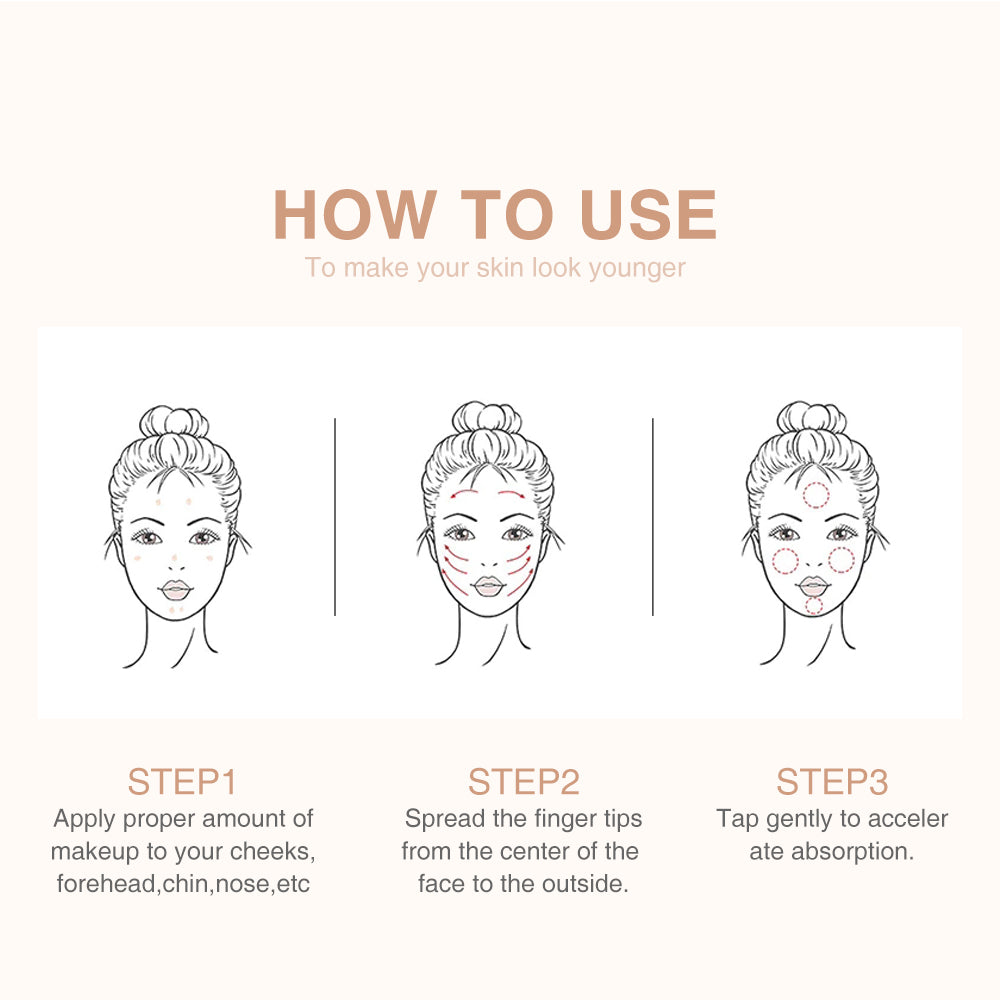 HOW TO USE
To make your skin look younger

STEP1
Apply proper amount of makeup to your cheeks, forehead,chin,nose,etc

STEP2
Spread the finger tips from the center of the face to the outside.

STEP3
Tap gently to acceler ate absorption.