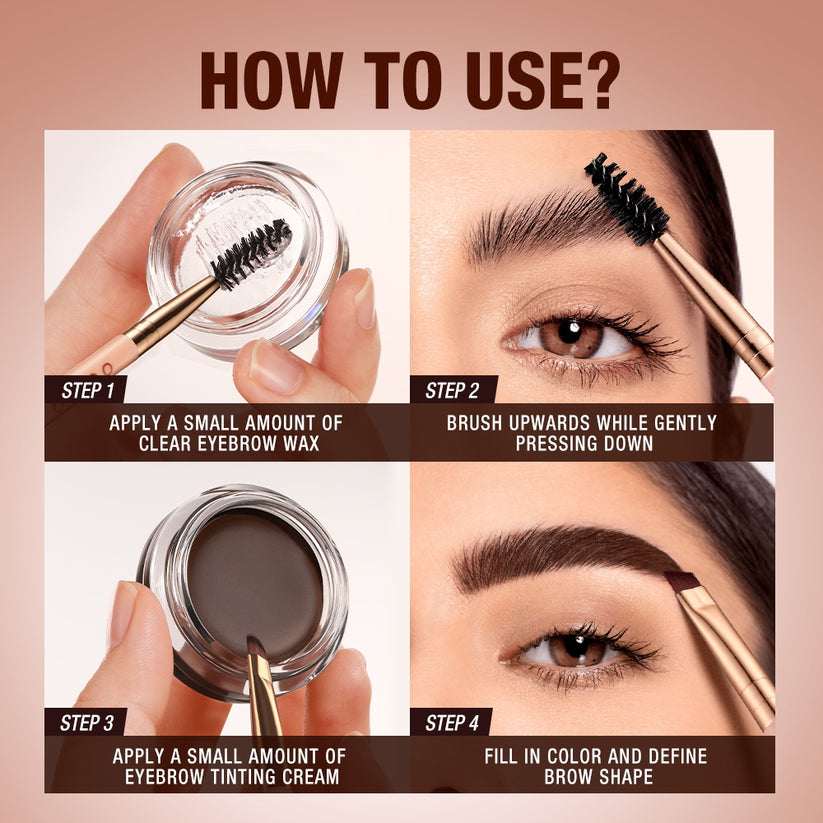 HOW TO USE?

STEP 1

APPLY A SMALL AMOUNT OF CLEAR EYEBROW WAX

STEP 2

BRUSH UPWARDS WHILE GENTLY PRESSING DOWN

STEP 3

APPLY A SMALL AMOUNT OF EYEBROW TINTING CREAM

STEP 4

FILL IN COLOR AND DEFINE BROW SHAPE