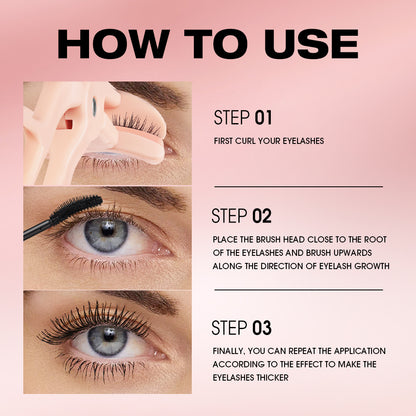 HOW TO USE

STEP 01

FIRST CURL YOUR EYELASHES

STEP 02

PLACE THE BRUSH HEAD CLOSE TO THE ROOT OF THE EYELASHES AND BRUSH UPWARDS ALONG THE DIRECTION OF EYELASH GROWTH

STEP 03

FINALLY, YOU CAN REPEAT THE APPLICATION ACCORDING TO THE EFFECT TO MAKE THE EYELASHES THICKER