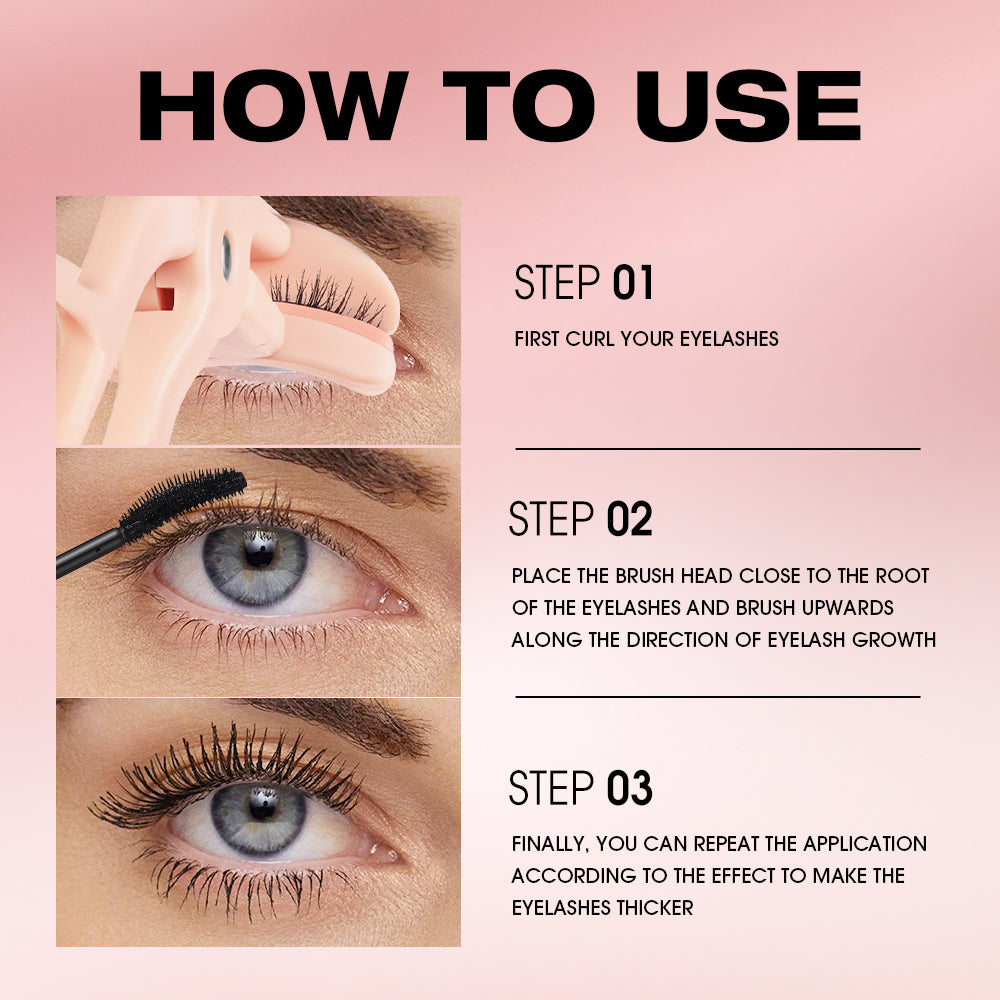 HOW TO USE

STEP 01

FIRST CURL YOUR EYELASHES

STEP 02

PLACE THE BRUSH HEAD CLOSE TO THE ROOT OF THE EYELASHES AND BRUSH UPWARDS ALONG THE DIRECTION OF EYELASH GROWTH

STEP 03

FINALLY, YOU CAN REPEAT THE APPLICATION ACCORDING TO THE EFFECT TO MAKE THE EYELASHES THICKER