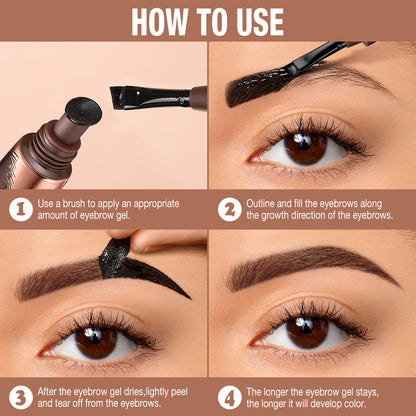 HOW TO USE

1 Use a brush to apply an appropriate amount of eyebrow gel.

2 Outline and fill the eyebrows along the growth direction of the eyebrows.

3 After the eyebrow gel dries,lightly peel and tear off from the eyebrows.

4 The longer the eyebrow gel stays, the longer it will develop color.