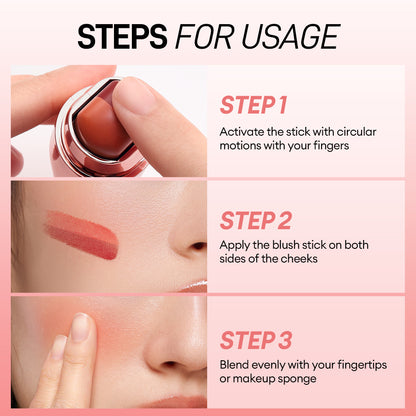 STEPS FOR USAGE

STEP 1
Activate the stick with circular motions with your fingers

STEP 2
Apply the blush stick on both sides of the cheeks

STEP 3
Blend evenly with your fingertips or makeup sponge